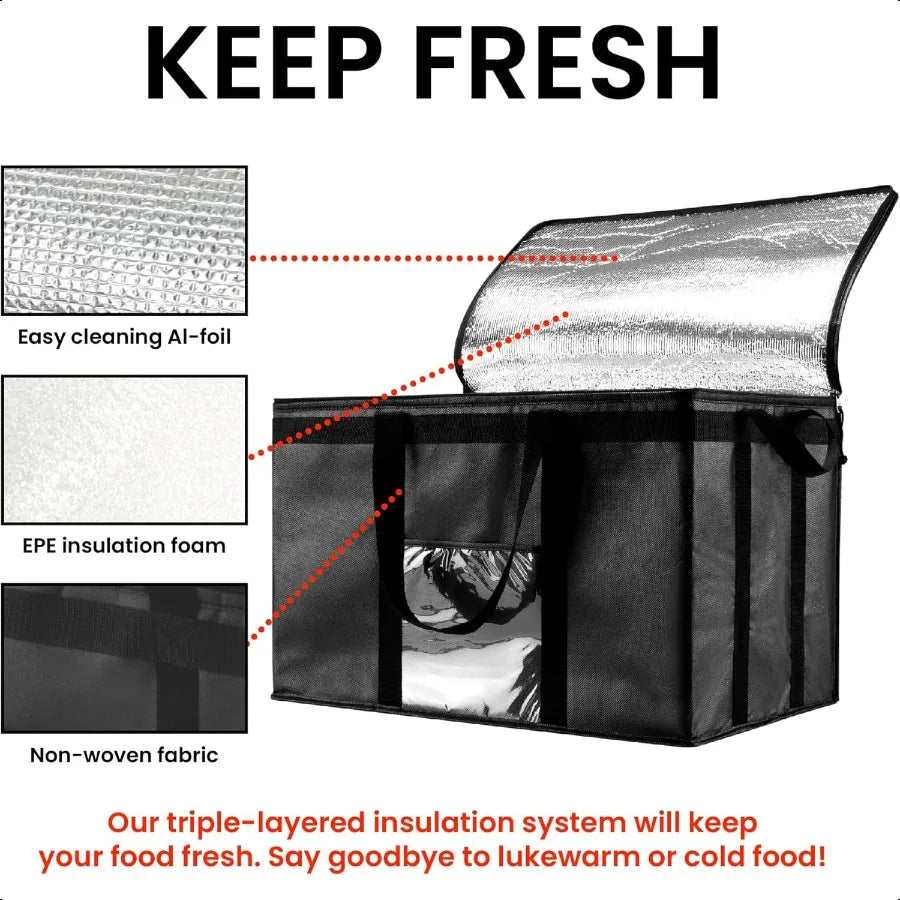 KEEP FRESH

Easy cleaning Al-foil

EPE insulation foam

Non-woven fabric

Our triple-layered insulation system will keep your food fresh. Say goodbye to lukewarm or cold food!